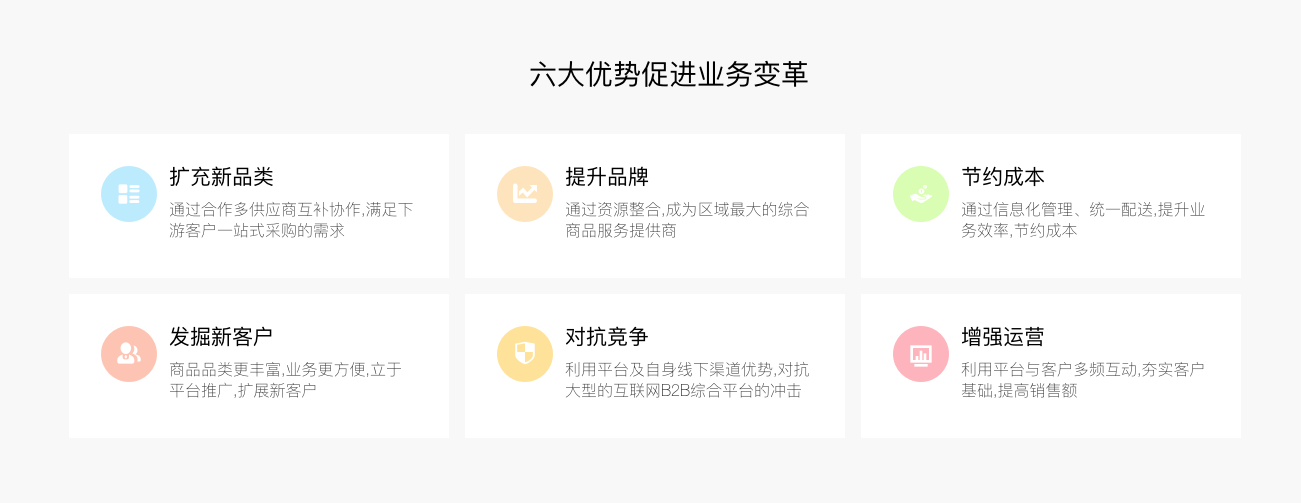 六大优势促进业务变革

扩充新品类

通过合作多供应商互补协作,满足下游客户一站式采购的需求

提升品牌

通过资源整合,成为区域最大的综合商品服务提供商

节约成本

通过信息化管理、统一配送,提升业务效率,节约成本

发掘新客户

商品品类更丰富,业务更方便,立于平台推广,扩展新客户

对抗竞争

利用平台及自身线下渠道优势,对抗大型的互联网B2B综合平台的冲击

增强运营

利用平台与客户多频互动,夯实客户基础,提高销售额